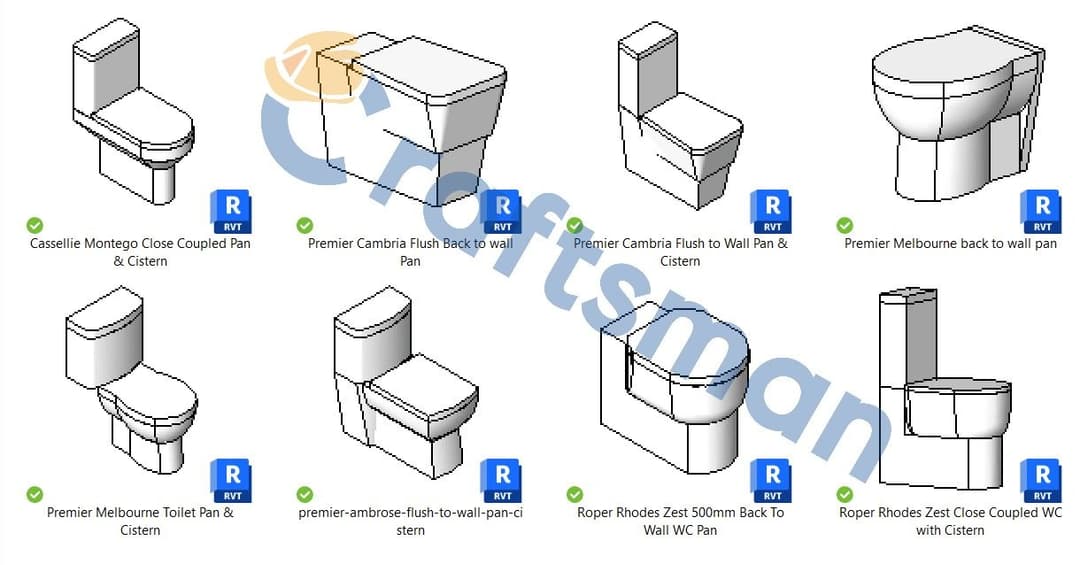 Craftsman

R
RVT
Cassellie Montego Close Coupled Pan & Cistern

R
RVT
Premier Cambria Flush Back to wall Pan

R
RVT
Premier Cambria Flush to Wall Pan & Cistern

R
RVT
Premier Melbourne back to wall pan

R
RVT
Premier Melbourne Toilet Pan & Cistern

R
RVT
premier-ambrose-flush-to-wall-pan-cistern

R
RVT
Roper Rhodes Zest 500mm Back To Wall WC Pan

R
RVT
Roper Rhodes Zest Close Coupled WC with Cistern